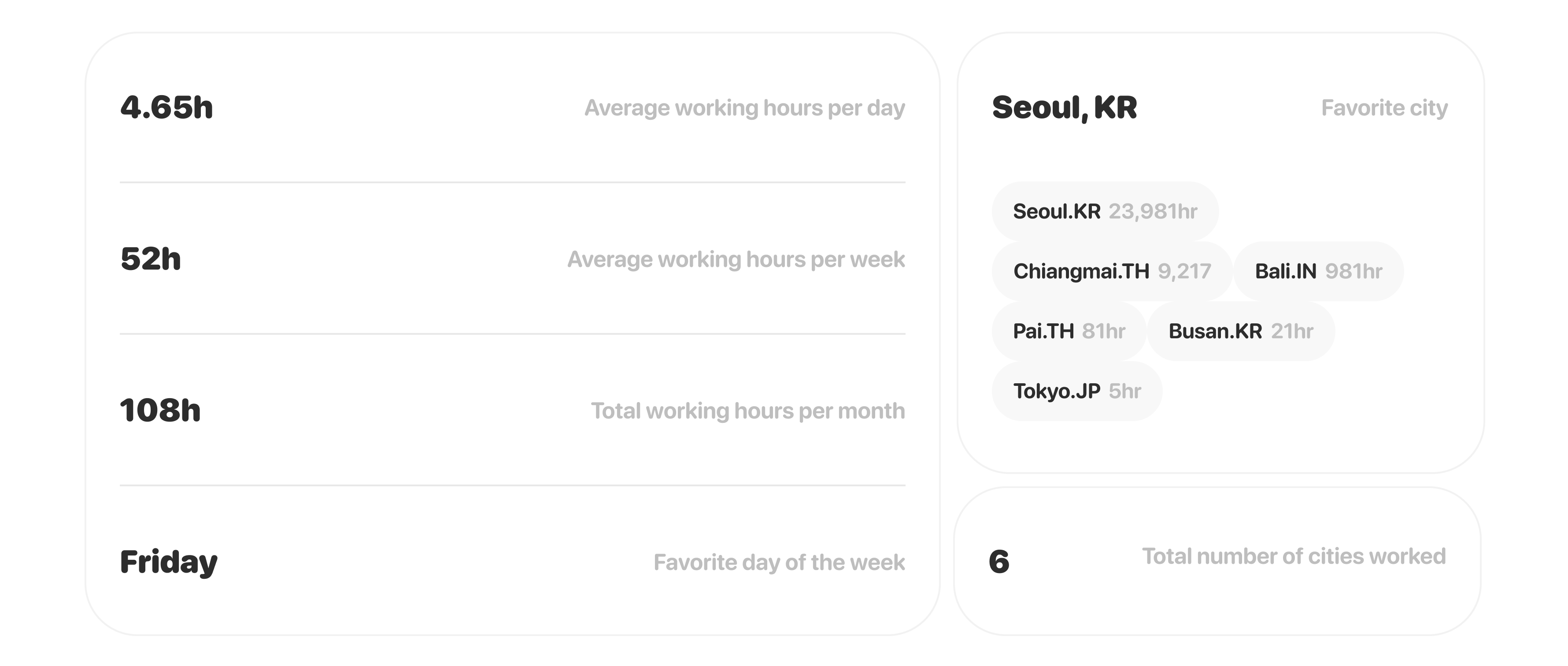 4.65h
Average working hours per day

52h
Average working hours per week

108h
Total working hours per month

Friday
Favorite day of the week

Seoul, KR
Favorite city

Seoul.KR 23,981hr
Chiangmai.TH 9,217
Bali.IN 981hr
Pai.TH 81hr
Busan.KR 21hr
Tokyo.JP 5hr

6
Total number of cities worked